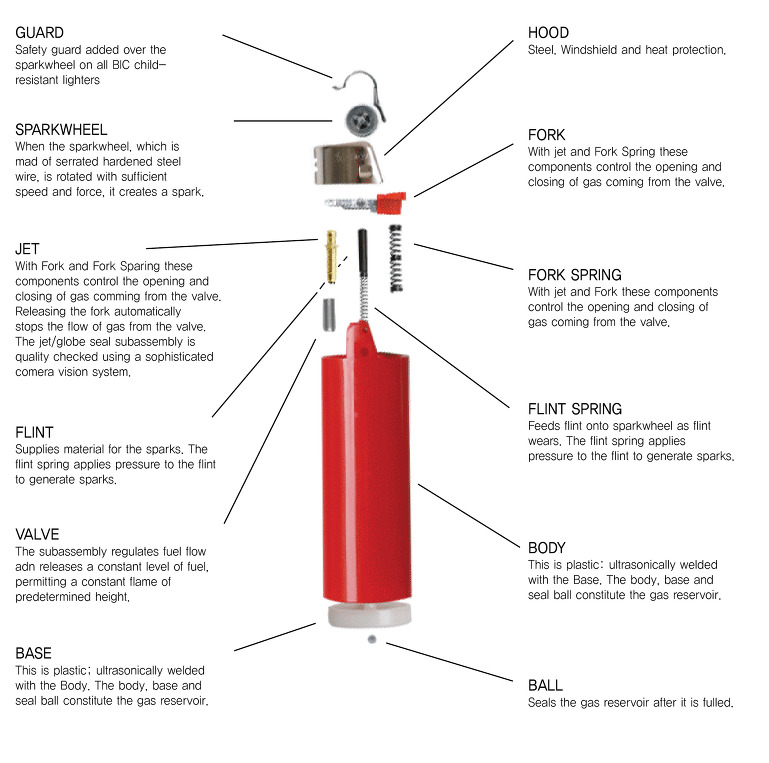 GUARD
Safety guard added over the sparkwheel on all BIC child-resistant lighters

SPARKWHEEL
When the sparkwheel, which is mad of serrated hardened steel wire, is rotated with sufficient speed and force, it creates a spark.

JET
With Fork and Fork Sparing these components control the opening and closing of gas comming from the valve. Releasing the fork automatically stops the flow of gas from the valve. The jet/globe seal subassembly is quality checked using a sophisticated comera vision system.

FLINT
Supplies material for the sparks. The flint spring applies pressure to the flint to generate sparks.

VALVE
The subassembly regulates fuel flow adn releases a constant level of fuel, permitting a constant flame of predetermined height.

BASE
This is plastic; ultrasonically welded with the Body. The body, base and seal ball constitute the gas reservoir.

HOOD
Steel. Windshield and heat protection.

FORK
With jet and Fork Spring these components control the opening and closing of gas coming from the valve.

FORK SPRING
With jet and Fork these components control the opening and closing of gas coming from the valve.

FLINT SPRING
Feeds flint onto sparkwheel as flint wears. The flint spring applies pressure to the flint to generate sparks.

BODY
This is plastic: ultrasonically welded with the Base. The body, base and seal ball constitute the gas reservoir.

BALL
Seals the gas reservoir after it is fulled.