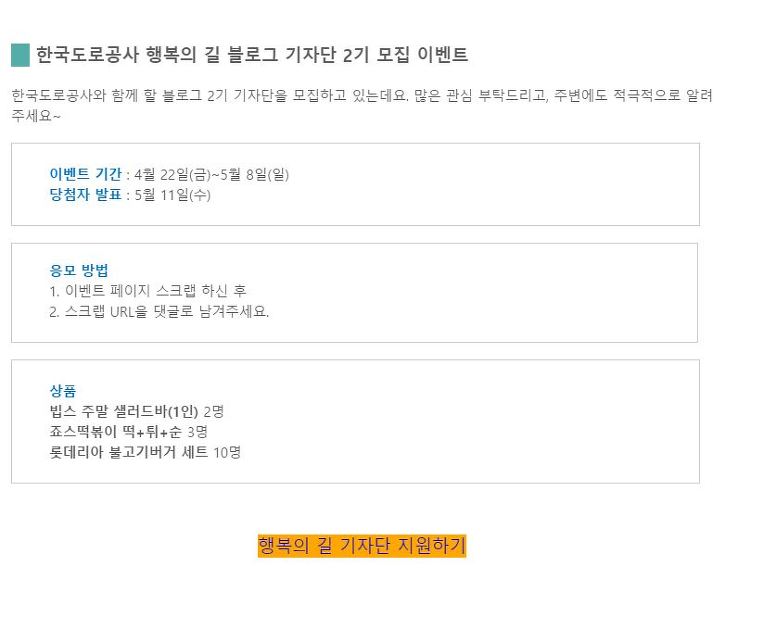 한국도로공사 행복의 길 블로그 기자단 2기 모집 이벤트

한국도로공사와 함께 할 블로그 2기 기자단을 모집하고 있는데요. 많은 관심 부탁드리고, 주변에도 적극적으로 알려주세요~

이벤트 기간 : 4월 22일(금)~5월 8일(일)
당첨자 발표 : 5월 11일(수)

응모 방법
1. 이벤트 페이지 스크랩 하신 후
2. 스크랩 URL을 댓글로 남겨주세요.

상품
빕스 주말 샐러드바(1인) 2명
죠스떡볶이 떡+튀+순 3명
롯데리아 불고기버거 세트 10명

행복의 길 기자단 지원하기